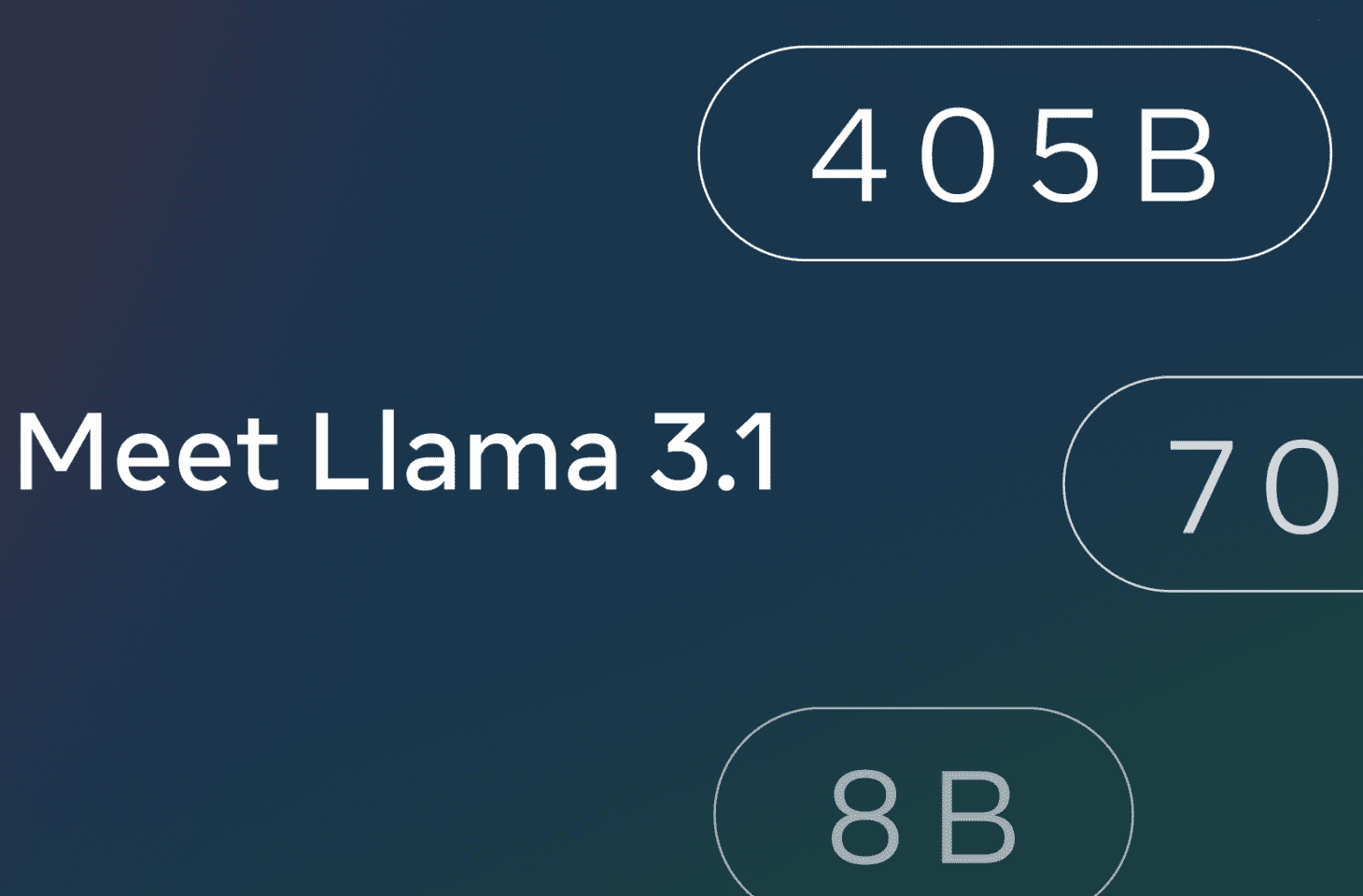 405B

Meet Llama 3.1

70

8B